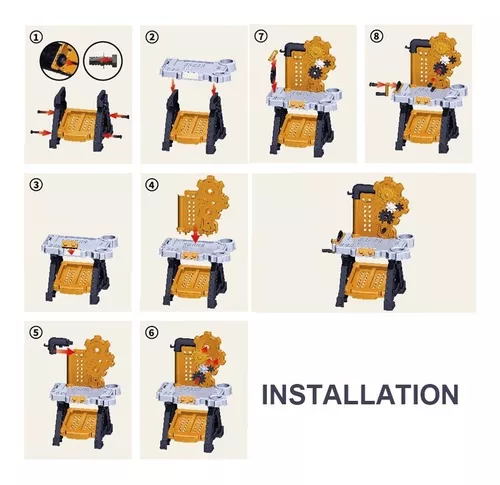 ①

②

⑦

⑧

③

④

⑤

⑥

INSTALLATION